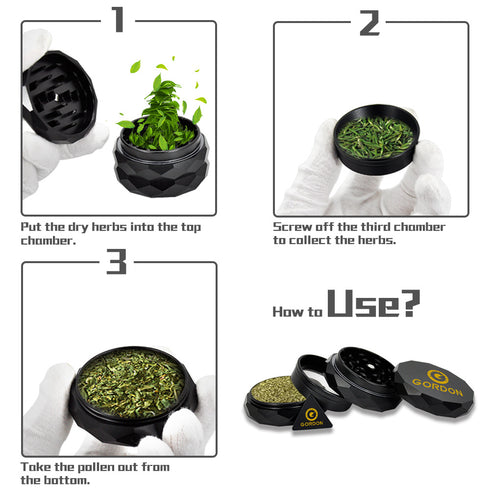 1

Put the dry herbs into the top chamber.

2

Screw off the third chamber to collect the herbs.

3

Take the pollen out from the bottom.

How to Use?

GORDON

GORDON